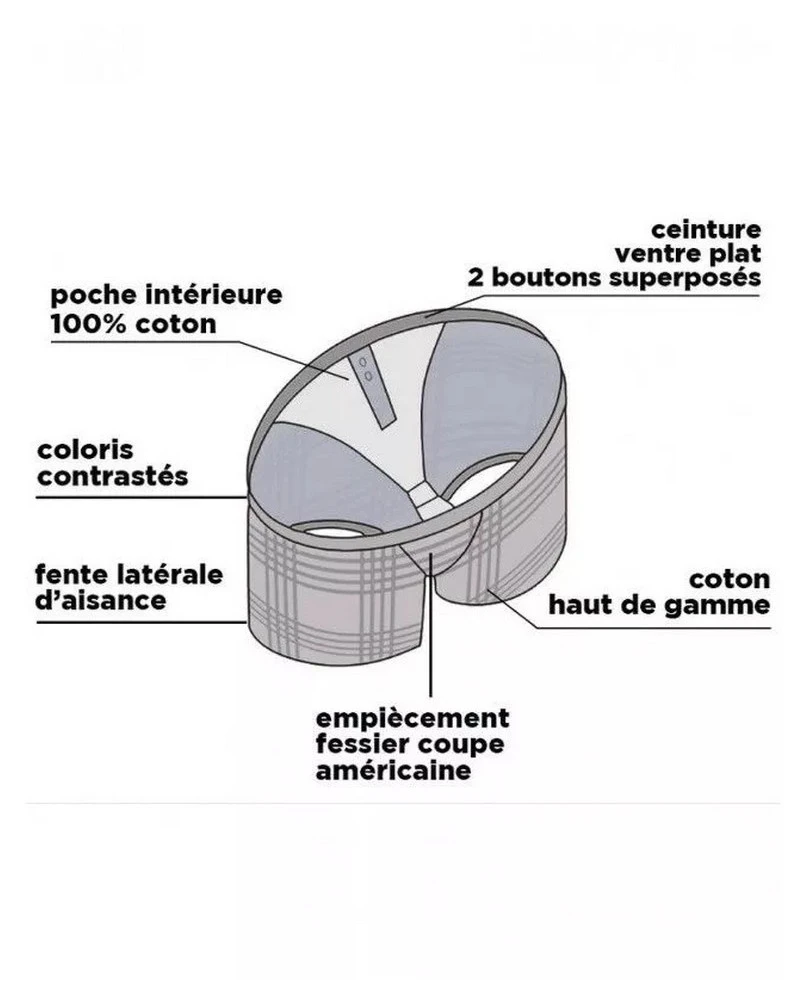 ceinture
ventre plat
2 boutons superposés

poche intérieure
100% coton

coloris
contrastés

fente latérale
d'aisance

coton
haut de gamme

empiècement
fessier coupe
américaine